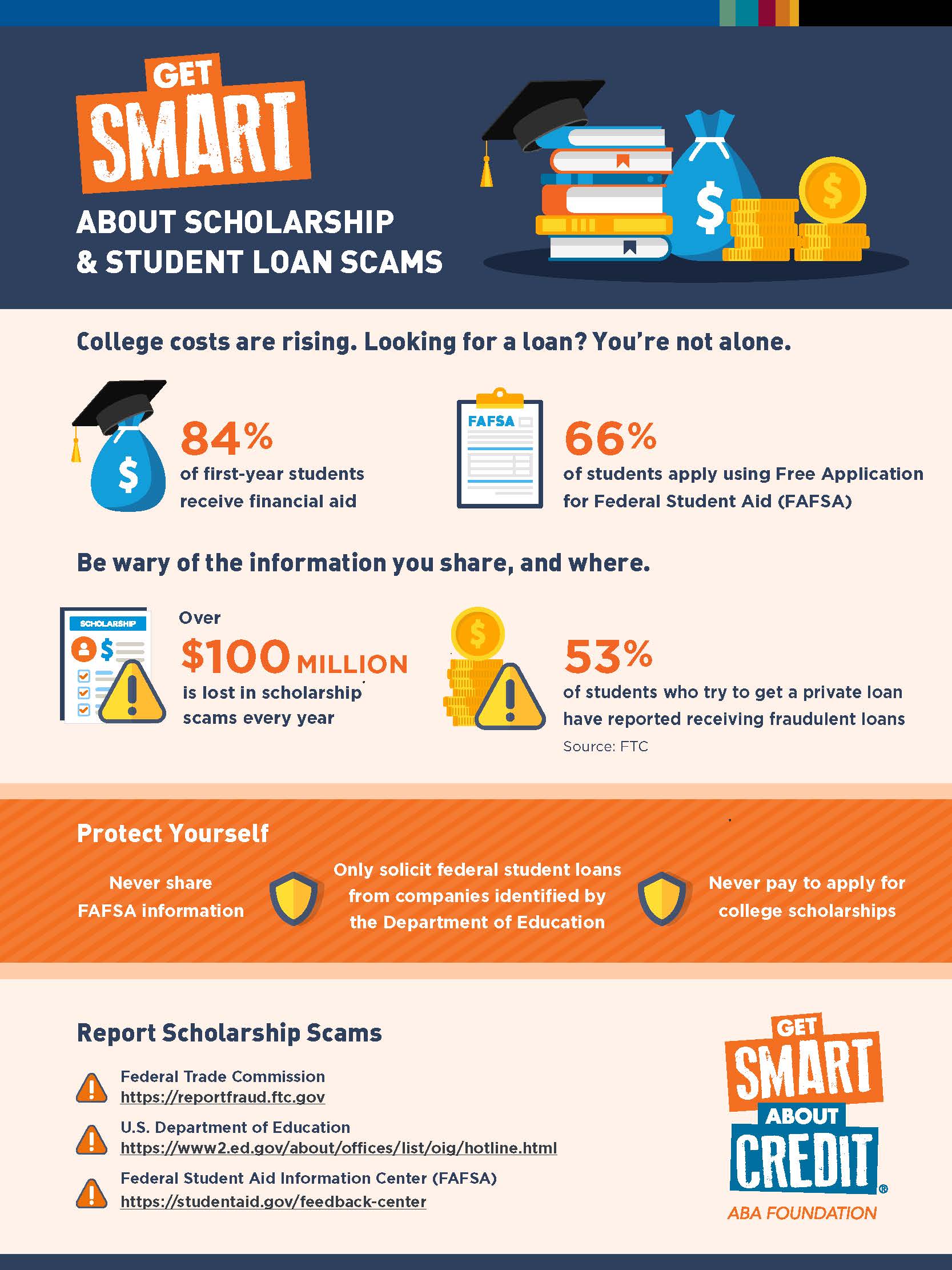 GET SMART

ABOUT SCHOLARSHIP & STUDENT LOAN SCAMS

College costs are rising. Looking for a loan? You're not alone.

84% of first-year students receive financial aid

FAFSA

66% of students apply using Free Application for Federal Student Aid (FAFSA)

Be wary of the information you share, and where.

SCHOLARSHIP

Over $100 MILLION is lost in scholarship scams every year

53% of students who try to get a private loan have reported receiving fraudulent loans

Source: FTC

Protect Yourself

Never share FAFSA information

Only solicit federal student loans from companies identified by the Department of Education

Never pay to apply for college scholarships

Report Scholarship Scams

Federal Trade Commission
https://reportfraud.ftc.gov

U.S. Department of Education
https://www2.ed.gov/about/offices/list/oig/hotline.html

Federal Student Aid Information Center (FAFSA)
https://studentaid.gov/feedback-center

GET SMART ABOUT CREDIT®
ABA FOUNDATION